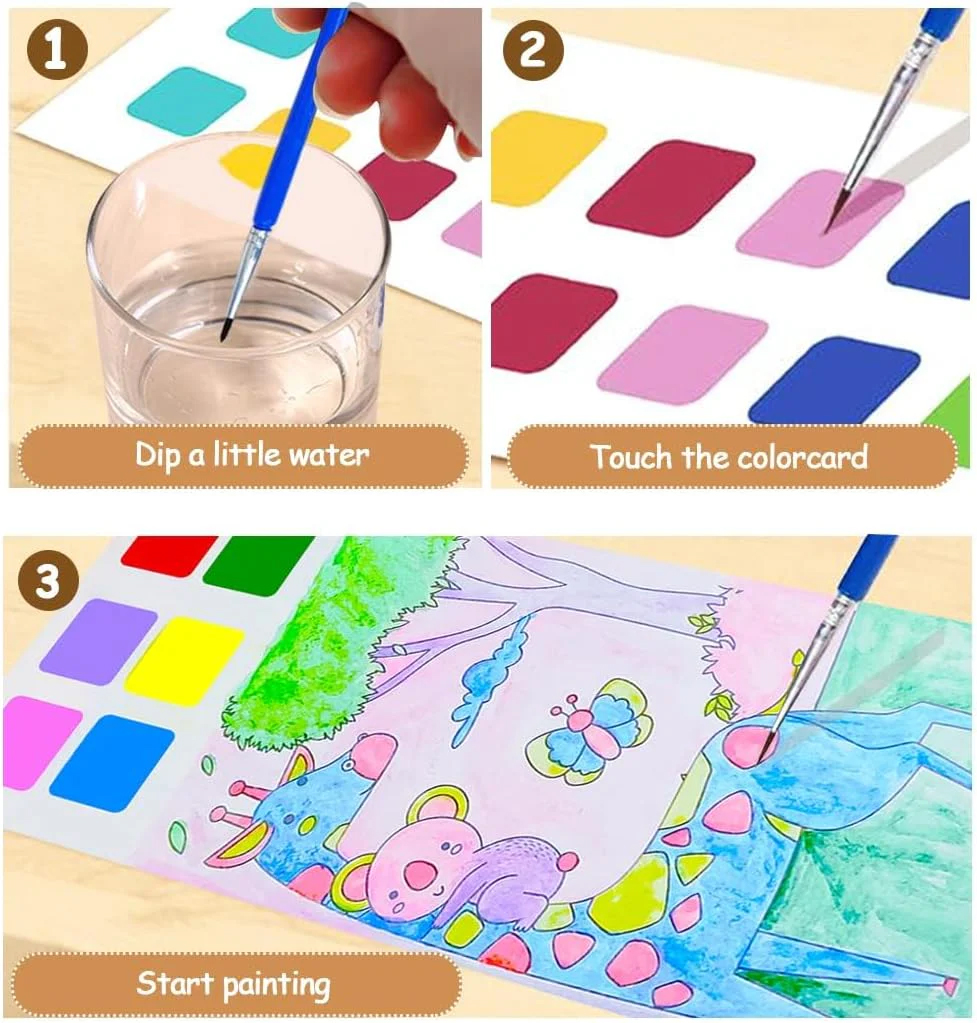 1
Dip a little water

2
Touch the colorcard

3
Start painting